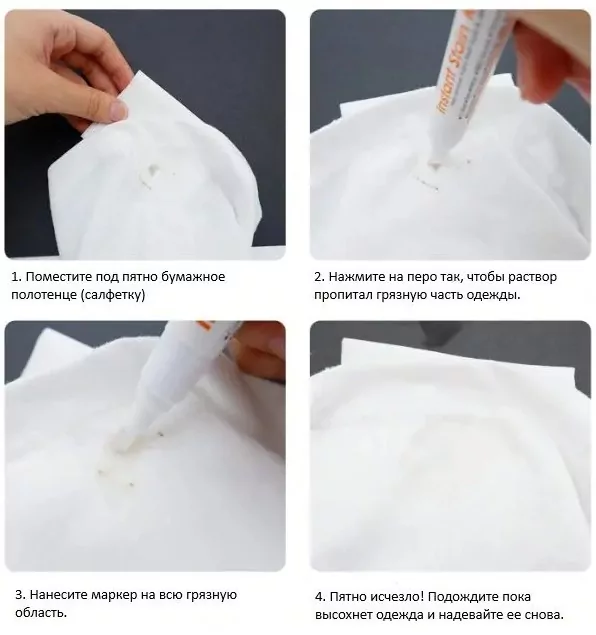 Instant Stain

1. Поместите под пятно бумажное полотенце (салфетку)

2. Нажмите на перо так, чтобы раствор пропитал грязную часть одежды.

3. Нанесите маркер на всю грязную область.

4. Пятно исчезло! Подождите пока высохнет одежда и надевайте ее снова.