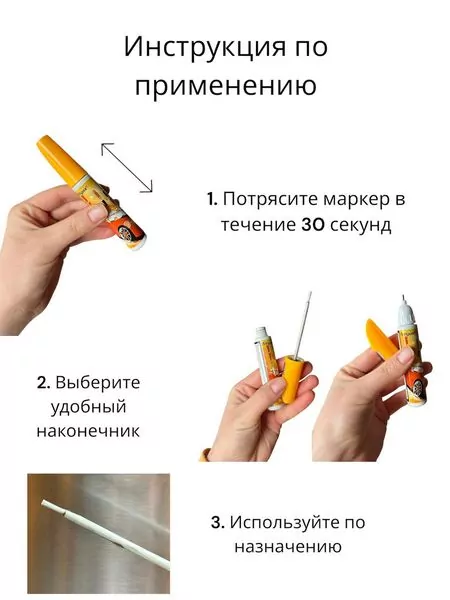 Инструкция по применению

1. Потрясите маркер в течение 30 секунд

2. Выберите удобный наконечник

3. Используйте по назначению